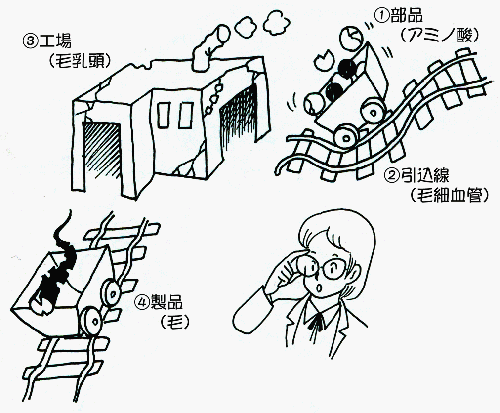 ③工場
(毛乳頭)

①部品
(アミノ酸)

②引込線
(毛細血管)

④製品
(毛)